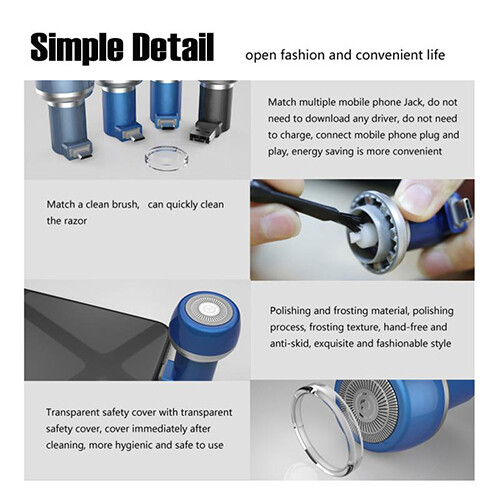 Simple Detail

open fashion and convenient life

Match multiple mobile phone Jack, do not need to download any driver, do not need to charge, connect mobile phone plug and play, energy saving is more convenient

Match a clean brush,  can quickly clean the razor

Polishing and frosting material, polishing process, frosting texture, hand-free and anti-skid, exquisite and fashionable style

Transparent safety cover with transparent safety cover, cover immediately after cleaning, more hygienic and safe to use